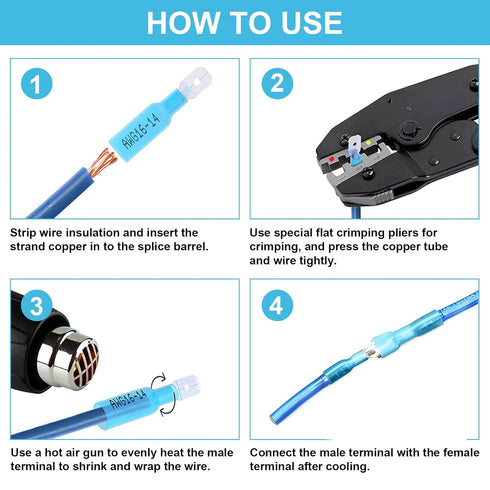 HOW TO USE

1

AWG16-14

Strip wire insulation and insert the strand copper in to the splice barrel.

2

Use special flat crimping pliers for crimping, and press the copper tube and wire tightly.

3

AWG16-14

Use a hot air gun to evenly heat the male terminal to shrink and wrap the wire.

4

Connect the male terminal with the female terminal after cooling.