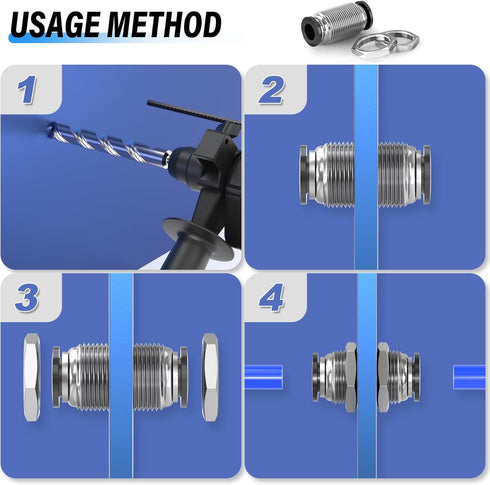 USAGE METHOD

1

2

3

4