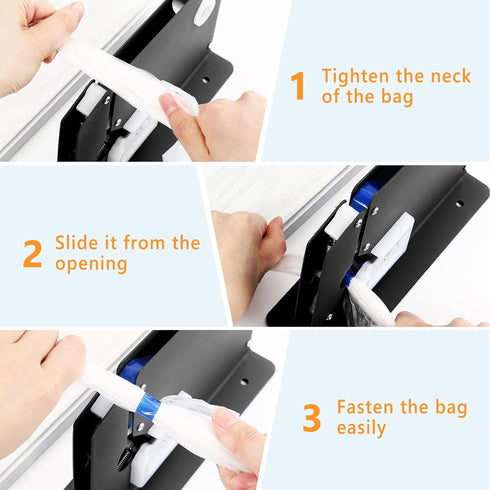 1 Tighten the neck of the bag

2 Slide it from the opening

3 Fasten the bag easily