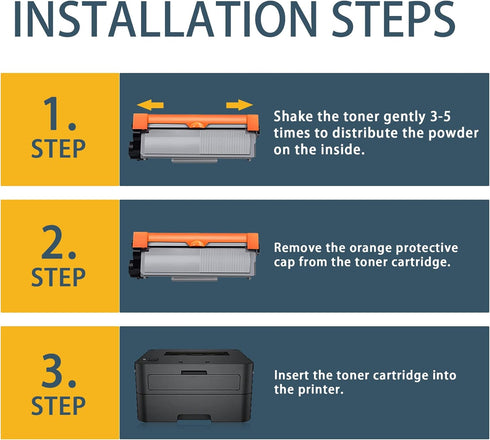 INSTALLATION STEPS

1.
STEP

Shake the toner gently 3-5 times to distribute the powder on the inside.

2.
STEP

Remove the orange protective cap from the toner cartridge.

3.
STEP

Insert the toner cartridge into the printer.