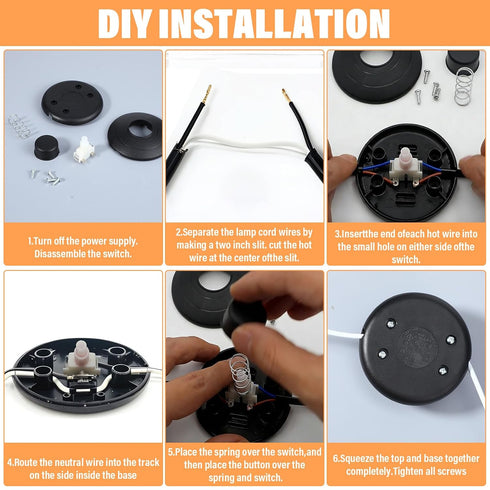 DIY INSTALLATION

1.Turn off the power supply. Disassemble the switch.

2.Separate the lamp cord wires by making a two inch slit. cut the hot wire at the center ofthe slit.

3.Insertthe end ofeach hot wire into the small hole on either side ofthe switch.

4.Route the neutral wire into the track on the side inside the base

5.Place the spring over the switch,and then place the button over the spring and switch.

6.Squeeze the top and base together completely.Tighten all screws