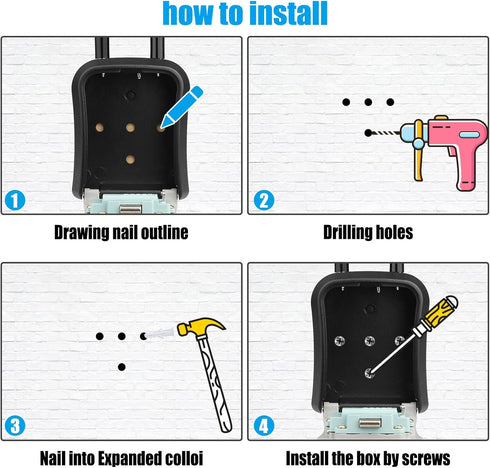 how to install

1

Drawing nail outline

2

Drilling holes

3

Nail into Expanded colloi

4

Install the box by screws