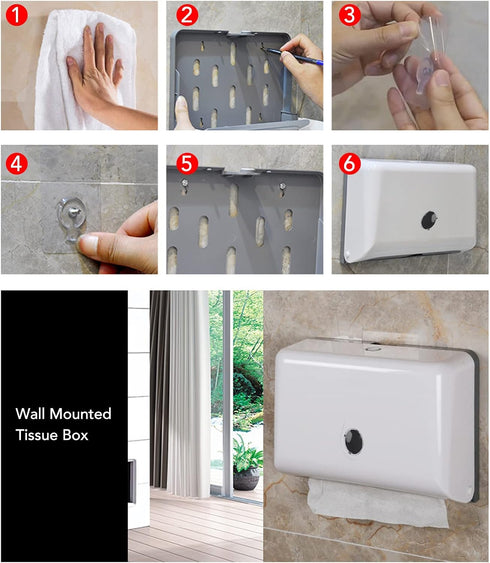 1

2

3

4

5

6

Wall Mounted Tissue Box