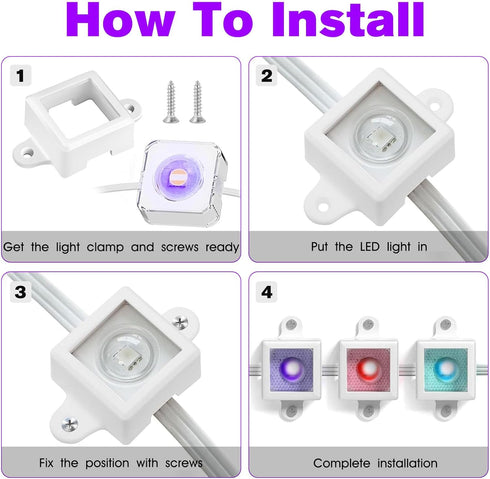 How To Install

1

Get the light clamp and screws ready

2

Put the LED light in

3

Fix the position with screws

4

Complete installation