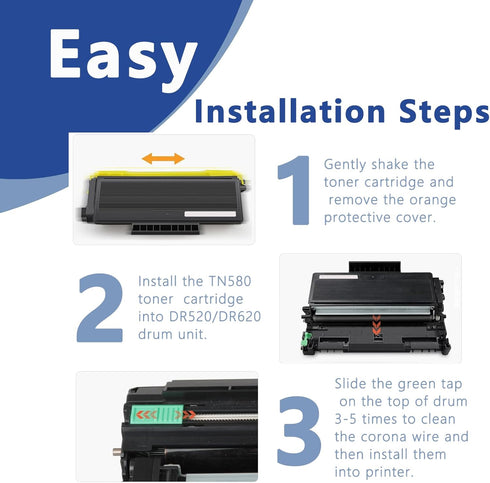 Easy

Installation Steps

1 Gently shake the toner cartridge and remove the orange protective cover.

2 Install the TN580 toner cartridge into DR520/DR620 drum unit.

3 Slide the green tap on the top of drum 3-5 times to clean the corona wire and then install them into printer.