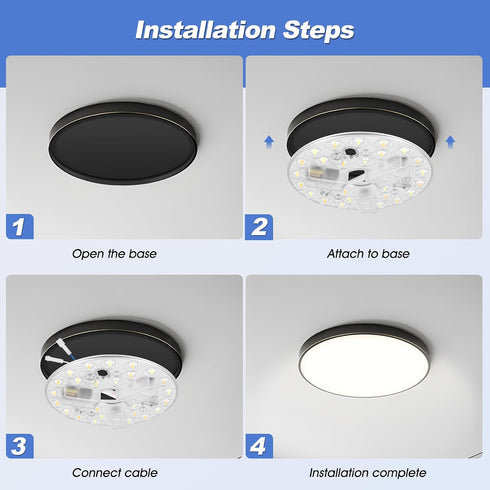 Installation Steps

1

Open the base

2

Attach to base

3

Connect cable

4

Installation complete