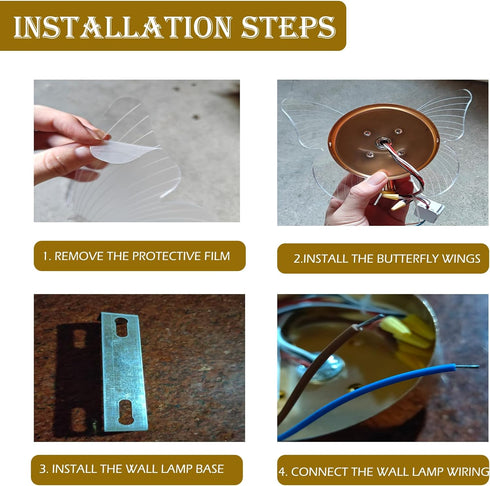 INSTALLATION STEPS

1. REMOVE THE PROTECTIVE FILM

2.INSTALL THE BUTTERFLY WINGS

3. INSTALL THE WALL LAMP BASE

4. CONNECT THE WALL LAMP WIRING