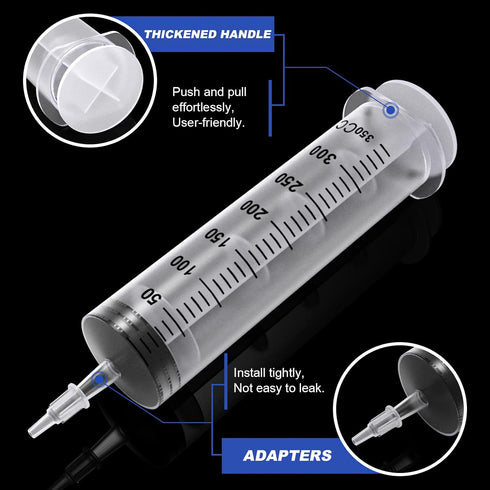 THICKENED HANDLE

Push and pull effortlessly, User-friendly.

350CC
300
250
200
150
100
50

Install tightly, Not easy to leak.

ADAPTERS