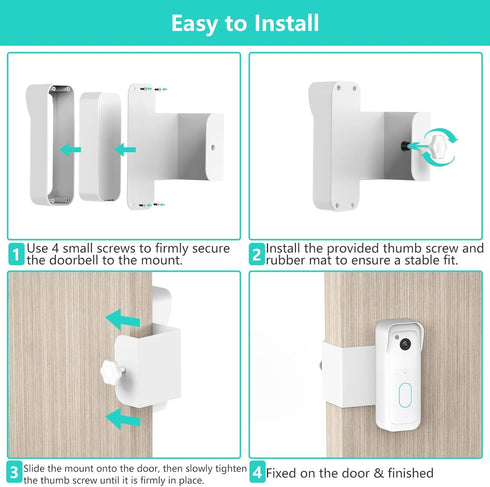 Easy to Install

1 Use 4 small screws to firmly secure the doorbell to the mount.

2 Install the provided thumb screw and rubber mat to ensure a stable fit.

3 Slide the mount onto the door, then slowly tighten the thumb screw until it is firmly in place.

4 Fixed on the door & finished