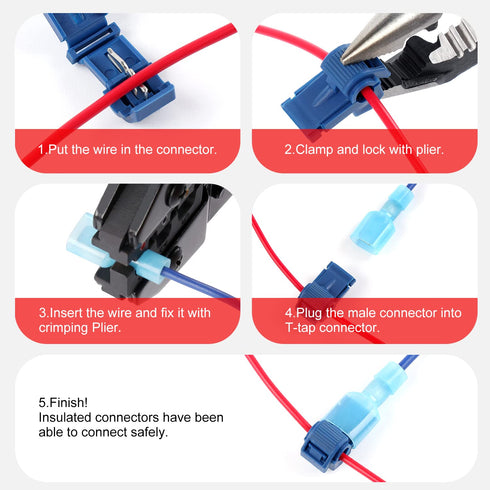 1.Put the wire in the connector.

2.Clamp and lock with plier.

3.Insert the wire and fix it with crimping Plier.

4.Plug the male connector into T-tap connector.

5.Finish!
Insulated connectors have been able to connect safely.