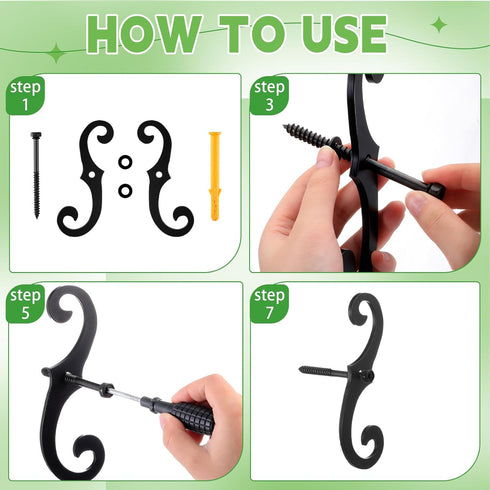 HOW TO USE

step 1

step 3

step 5

step 7