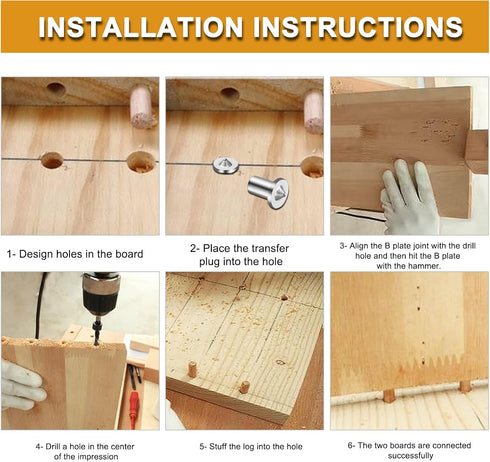 INSTALLATION INSTRUCTIONS

1- Design holes in the board

2- Place the transfer plug into the hole

3- Align the B plate joint with the drill hole and then hit the B plate with the hammer.

4- Drill a hole in the center of the impression

5- Stuff the log into the hole

6- The two boards are connected successfully