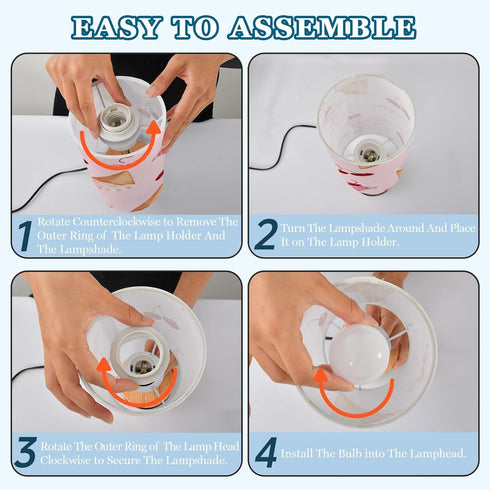 EASY TO ASSEMBLE

1 Rotate Counterclockwise to Remove The Outer Ring of The Lamp Holder And The Lampshade.

2 Turn The Lampshade Around And Place It on The Lamp Holder.

3 Rotate The Outer Ring of The Lamp Head Clockwise to Secure The Lampshade.

4 Install The Bulb into The Lamphead.