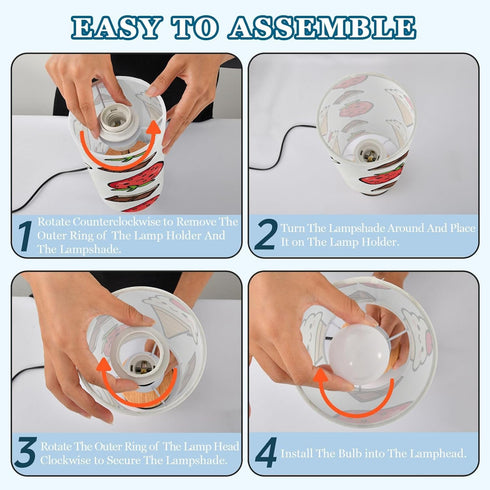 EASY TO ASSEMBLE

1 Rotate Counterclockwise to Remove The Outer Ring of The Lamp Holder And The Lampshade.

2 Turn The Lampshade Around And Place It on The Lamp Holder.

3 Rotate The Outer Ring of The Lamp Head Clockwise to Secure The Lampshade.

4 Install The Bulb into The Lamphead.