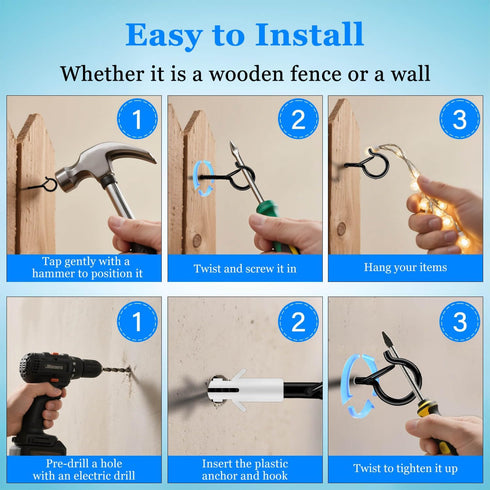 Easy to Install

Whether it is a wooden fence or a wall

1

Tap gently with a hammer to position it

2

Twist and screw it in

3

Hang your items

1

Pre-drill a hole with an electric drill

2

Insert the plastic anchor and hook

3

Twist to tighten it up