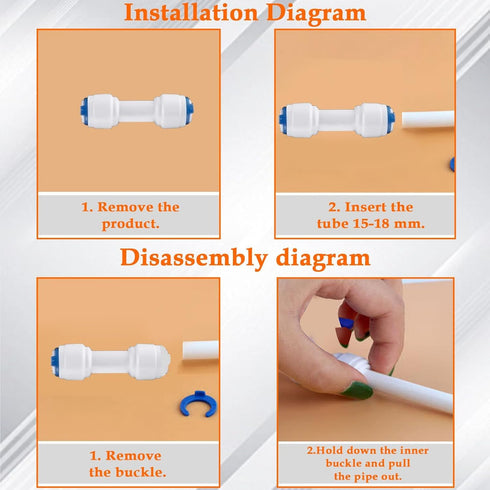 Installation Diagram

1. Remove the product.

2. Insert the tube 15-18 mm.

Disassembly diagram

1. Remove the buckle.

2.Hold down the inner buckle and pull the pipe out.