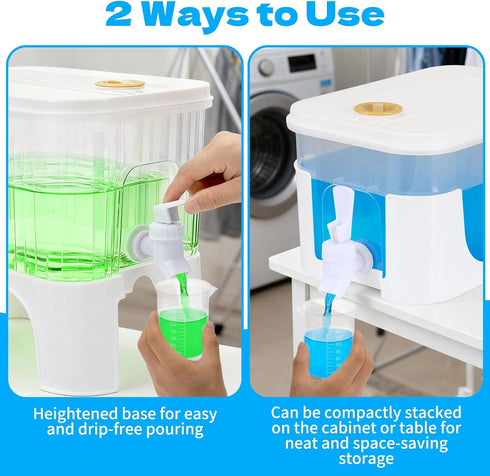 2 Ways to Use

Heightened base for easy and drip-free pouring

Can be compactly stacked on the cabinet or table for neat and space-saving storage