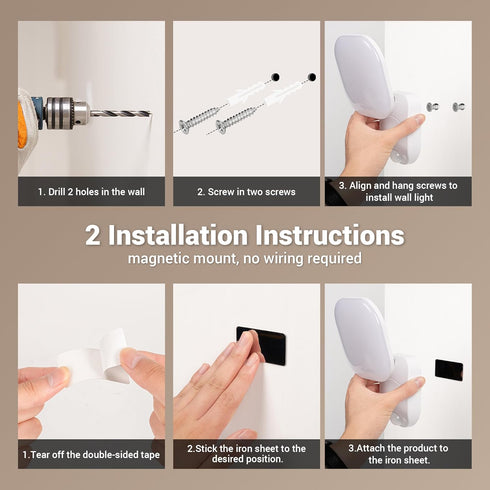 1. Drill 2 holes in the wall

2. Screw in two screws

3. Align and hang screws to install wall light

2 Installation Instructions

magnetic mount, no wiring required

1.Tear off the double-sided tape

2.Stick the iron sheet to the desired position.

3.Attach the product to the iron sheet.