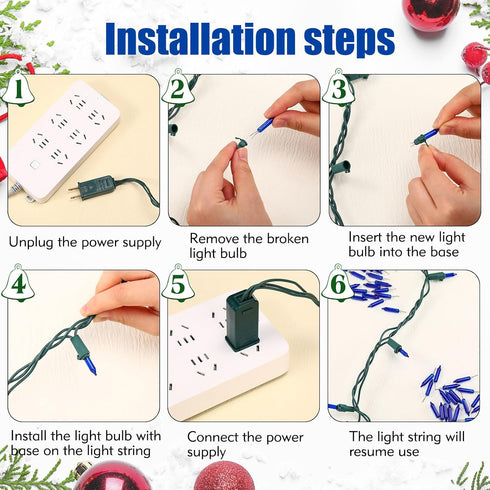 Installation steps

1

Unplug the power supply

2

Remove the broken light bulb

3

Insert the new light bulb into the base

4

Install the light bulb with base on the light string

5

Connect the power supply

6

The light string will resume use