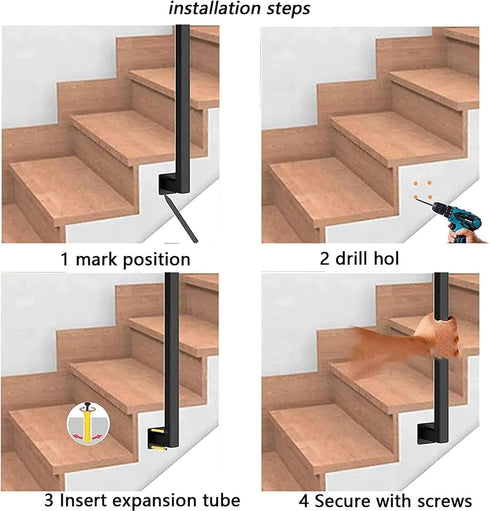 installation steps

1 mark position

2 drill hol

3 Insert expansion tube

4 Secure with screws