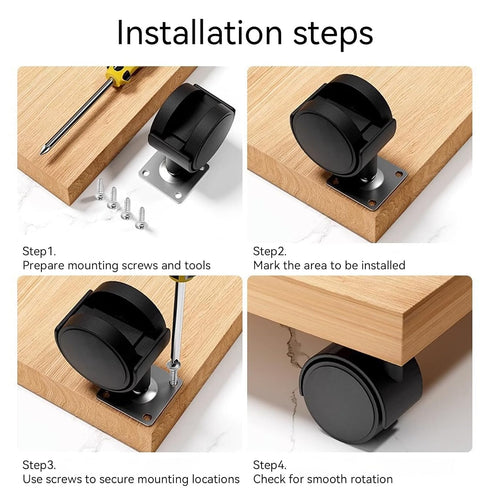 Installation steps

Step1.
Prepare mounting screws and tools

Step2.
Mark the area to be installed

Step3.
Use screws to secure mounting locations

Step4.
Check for smooth rotation