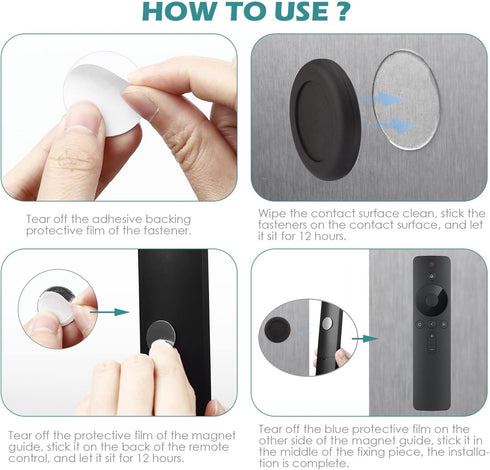 HOW TO USE ?

Tear off the adhesive backing protective film of the fastener.

Wipe the contact surface clean, stick the fasteners on the contact surface, and let it sit for 12 hours.

Tear off the protective film of the magnet guide, stick it on the back of the remote control, and let it sit for 12 hours.

Tear off the blue protective film on the other side of the magnet guide, stick it in the middle of the fixing piece, the installation is complete.