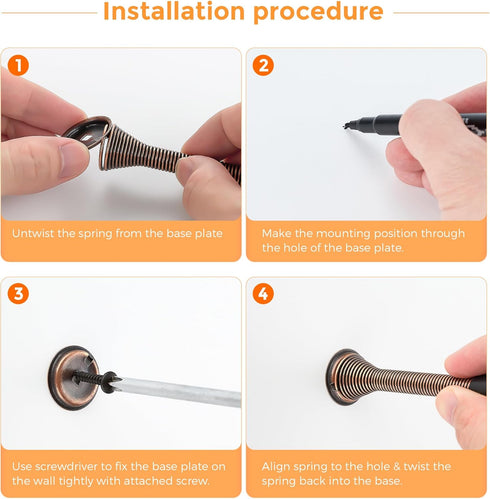 Installation procedure

1

Untwist the spring from the base plate

2

Make the mounting position through the hole of the base plate.

3

Use screwdriver to fix the base plate on the wall tightly with attached screw.

4

Align spring to the hole & twist the spring back into the base.