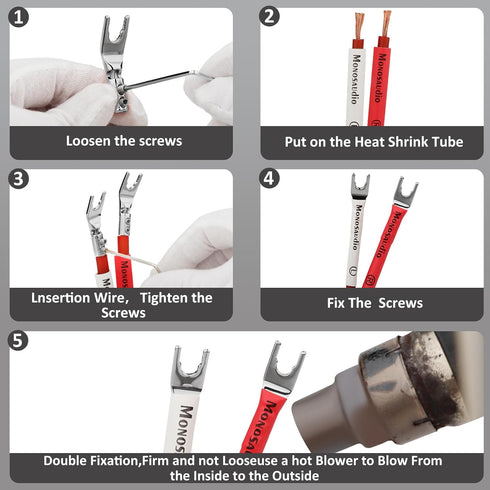 1

Loosen the screws

2

Monosaudio

Monosaudio

Put on the Heat Shrink Tube

3

Monos

Lnsertion Wire, Tighten the Screws

4

Monosaudio

Monosaudio

Fix The Screws

5

Monos

Monosa

Double Fixation,Firm and not Looseuse a hot Blower to Blow From the Inside to the Outside