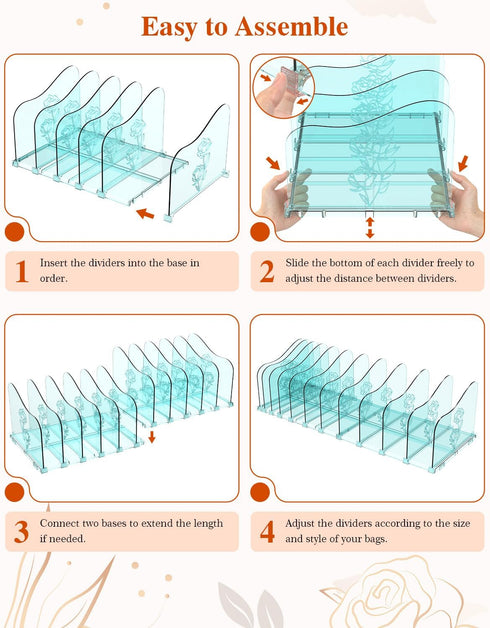 Easy to Assemble

1 Insert the dividers into the base in order.

2 Slide the bottom of each divider freely to adjust the distance between dividers.

3 Connect two bases to extend the length if needed.

4 Adjust the dividers according to the size and style of your bags.