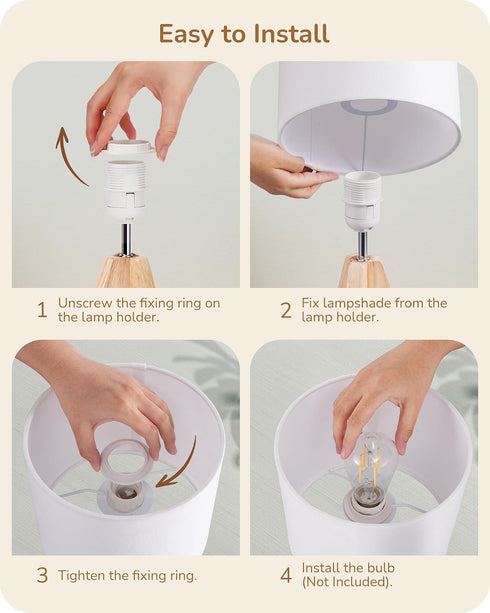 Easy to Install

1 Unscrew the fixing ring on the lamp holder.

2 Fix lampshade from the lamp holder.

3 Tighten the fixing ring.

4 Install the bulb (Not Included).