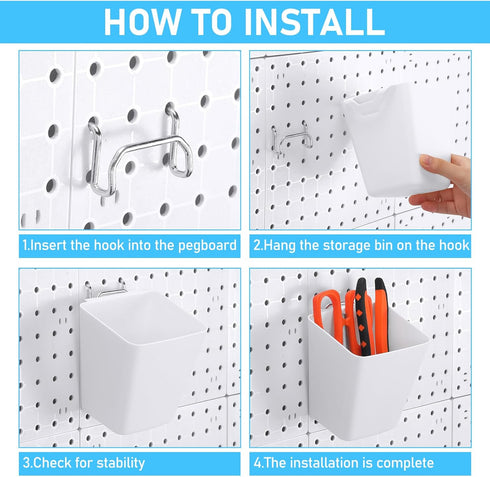 HOW TO INSTALL

1.Insert the hook into the pegboard

2.Hang the storage bin on the hook

3.Check for stability

4.The installation is complete