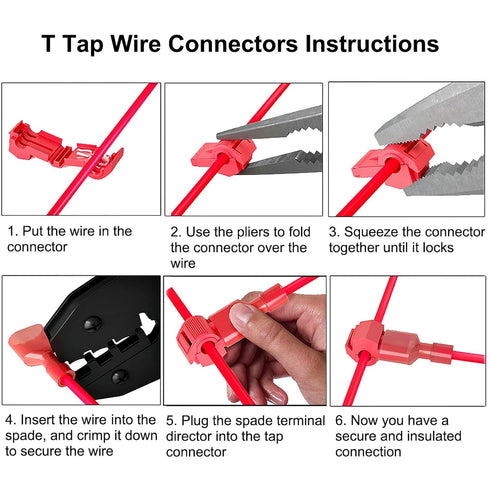 T Tap Wire Connectors Instructions

1. Put the wire in the connector

2. Use the pliers to fold the connector over the wire

3. Squeeze the connector together until it locks

4. Insert the wire into the spade, and crimp it down to secure the wire

5. Plug the spade terminal director into the tap connector

6. Now you have a secure and insulated connection