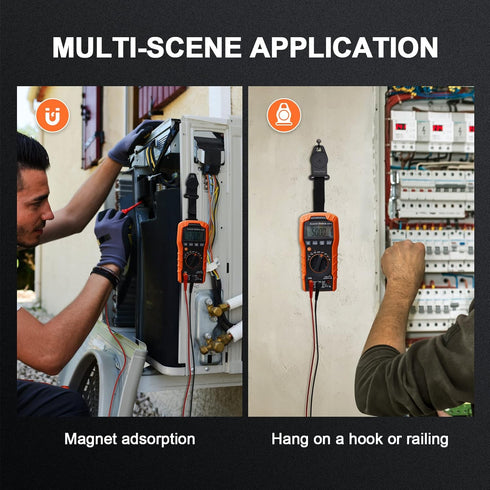 MULTI-SCENE APPLICATION

Magnet adsorption

Hang on a hook or railing