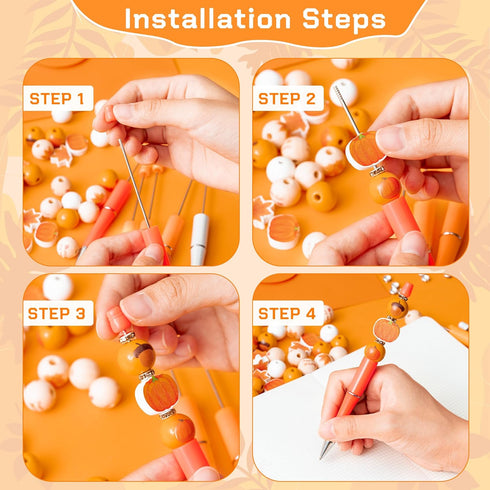 Installation Steps

STEP 1

STEP 2

STEP 3

STEP 4