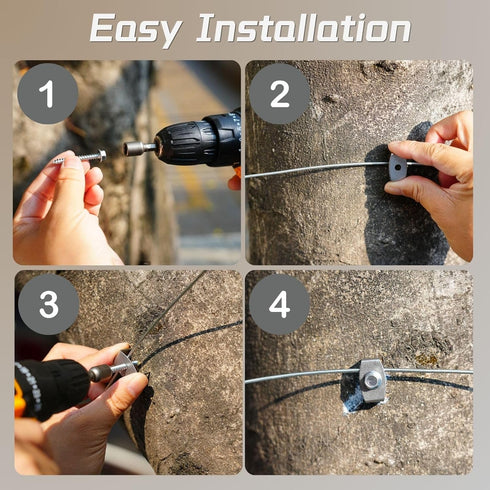 Easy Installation

1

2

3

4