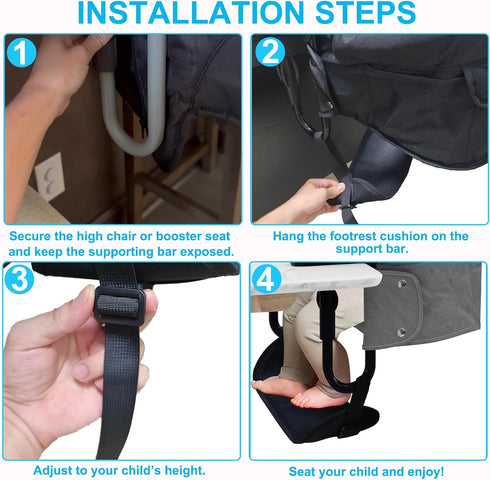 INSTALLATION STEPS

1

Secure the high chair or booster seat and keep the supporting bar exposed.

2

Hang the footrest cushion on the support bar.

3

Adjust to your child's height.

4

Seat your child and enjoy!