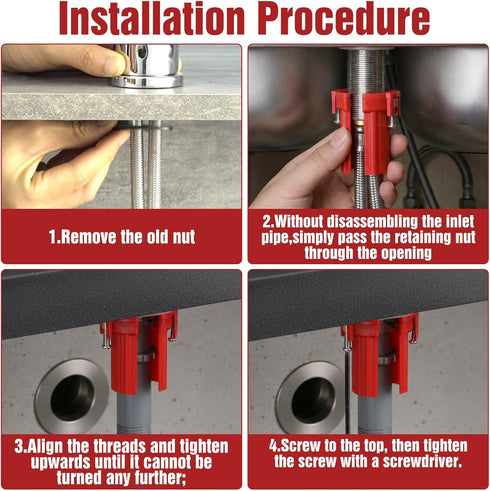 Installation Procedure

1.Remove the old nut

2.Without disassembling the inlet pipe,simply pass the retaining nut through the opening

3.Align the threads and tighten upwards until it cannot be turned any further;

4.Screw to the top, then tighten the screw with a screwdriver.