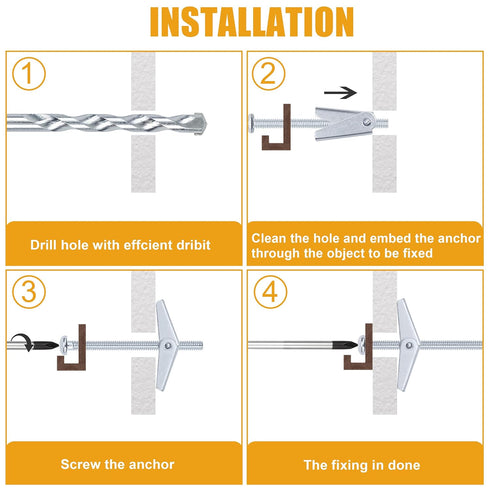 INSTALLATION

1

Drill hole with effcient dribit

2

Clean the hole and embed the anchor through the object to be fixed

3

Screw the anchor

4

The fixing in done