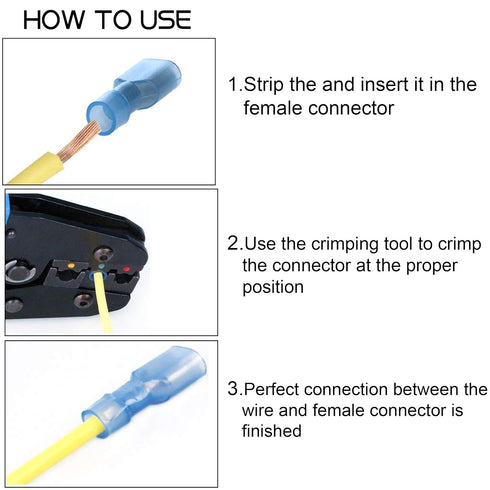 HOW TO USE

1.Strip the and insert it in the female connector

2.Use the crimping tool to crimp the connector at the proper position

3.Perfect connection between the wire and female connector is finished