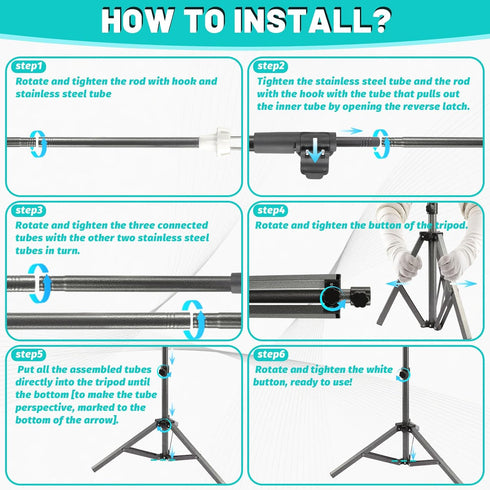 HOW TO INSTALL?

step1
Rotate and tighten the rod with hook and stainless steel tube

step2
Tighten the stainless steel tube and the rod with the hook with the tube that pulls out the inner tube by opening the reverse latch.

step3
Rotate and tighten the three connected tubes with the other two stainless steel tubes in turn.

step4
Rotate and tighten the button of the tripod.

step5
Put all the assembled tubes directly into the tripod until the bottom [to make the tube perspective, marked to the bottom of the arrow].

step6
Rotate and tighten the white button, ready to use!