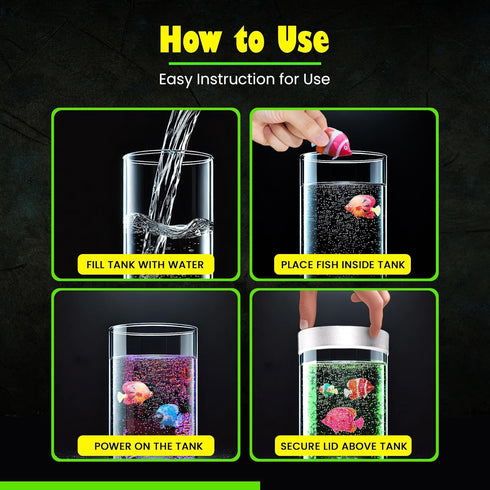 How to Use

Easy Instruction for Use

FILL TANK WITH WATER

PLACE FISH INSIDE TANK

POWER ON THE TANK

SECURE LID ABOVE TANK