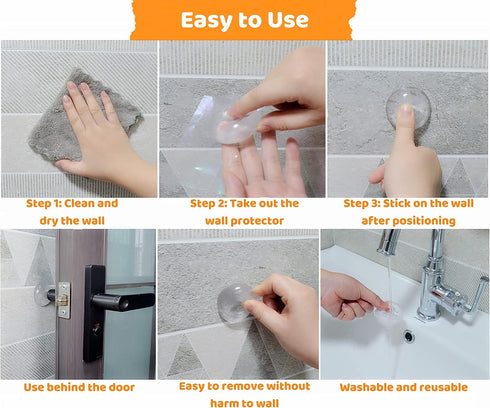 Easy to Use

Step 1: Clean and dry the wall

Step 2: Take out the wall protector

Step 3: Stick on the wall after positioning

Use behind the door

Easy to remove without harm to wall

Washable and reusable