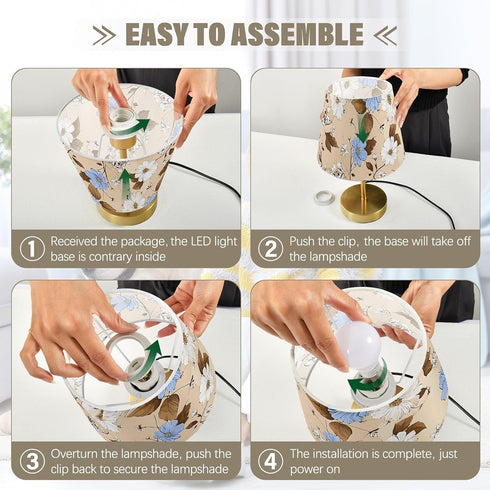 EASY TO ASSEMBLE

1 Received the package, the LED light base is contrary inside

2 Push the clip, the base will take off the lampshade

3 Overturn the lampshade, push the clip back to secure the lampshade

4 The installation is complete, just power on