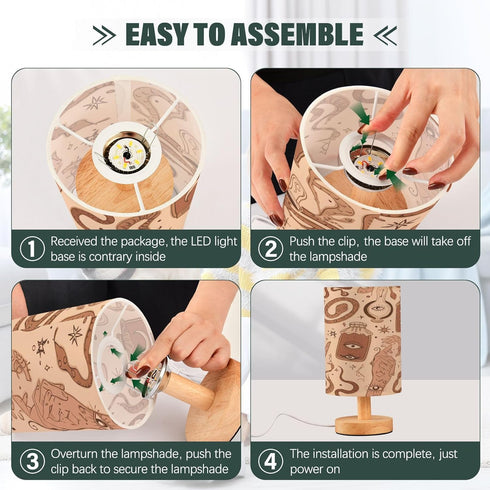 EASY TO ASSEMBLE

① Received the package, the LED light base is contrary inside

② Push the clip, the base will take off the lampshade

③ Overturn the lampshade, push the clip back to secure the lampshade

④ The installation is complete, just power on