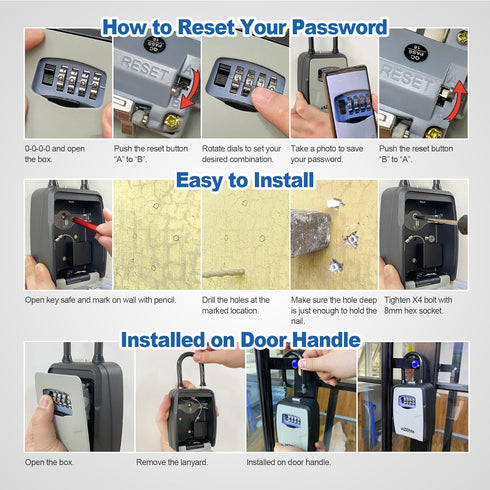 How to Reset Your Password

RESET

A

B

RESET

0-0-0-0 and open the box.

Push the reset button "A" to "B".

Rotate dials to set your desired combination.

Take a photo to save your password.

Push the reset button "B" to "A".

Easy to Install

Open key safe and mark on wall with pencil.

Drill the holes at the marked location.

Make sure the hole deep is just enough to hold the nail.

Tighten X4 bolt with 8mm hex socket.

Installed on Door Handle

Open the box.

Remove the lanyard.

Installed on door handle.