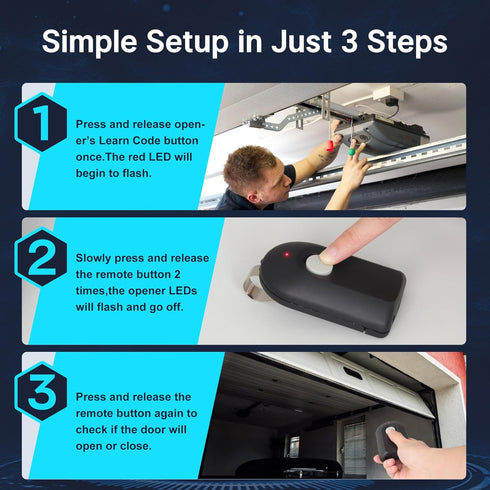 Simple Setup in Just 3 Steps

1

Press and release opener's Learn Code button once.The red LED will begin to flash.

2

Slowly press and release the remote button 2 times,the opener LEDs will flash and go off.

3

Press and release the remote button again to check if the door will open or close.