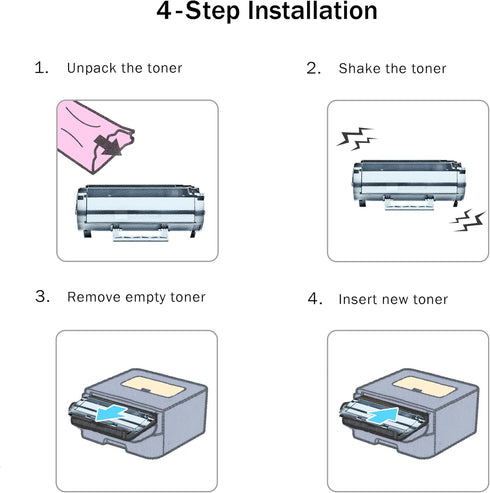 4-Step Installation

1. Unpack the toner

2. Shake the toner

3. Remove empty toner

4. Insert new toner