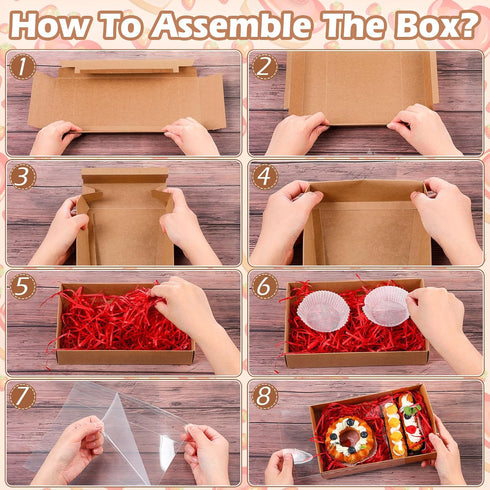 How To Assemble The Box?

1

2

3

4

5

6

7

8