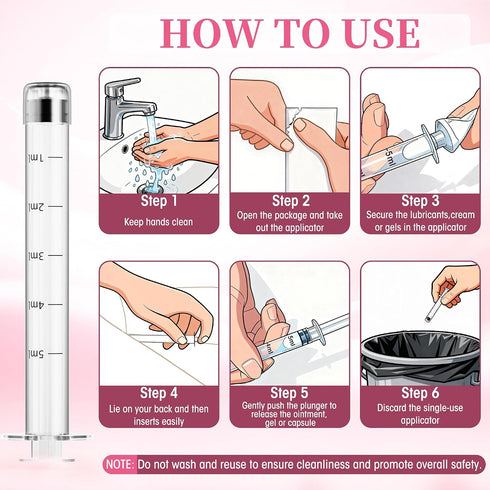 HOW TO USE

1ml
2ml
3ml
4ml
5ml

Step 1
Keep hands clean

Step 2
Open the package and take out the applicator

5ml
Step 3
Secure the lubricants,cream or gels in the applicator

Step 4
Lie on your back and then inserts easily

5ml
4ml
Step 5
Gently push the plunger to release the ointment, gel or capsule

Step 6
Discard the single-use applicator

NOTE: Do not wash and reuse to ensure cleanliness and promote overall safety.