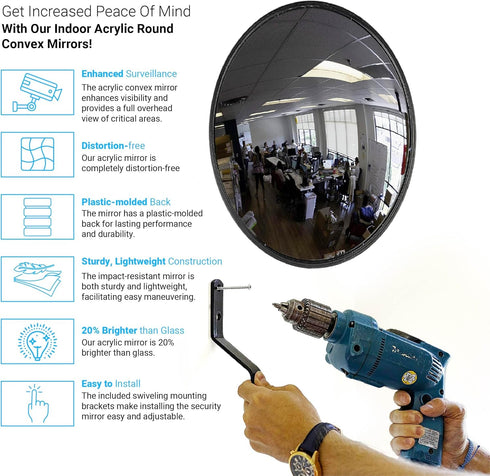 Get Increased Peace Of Mind
With Our Indoor Acrylic Round Convex Mirrors!

Enhanced Surveillance
The acrylic convex mirror enhances visibility and provides a full overhead view of critical areas.

Distortion-free
Our acrylic mirror is completely distortion-free

Plastic-molded Back
The mirror has a plastic-molded back for lasting performance and durability.

Sturdy, Lightweight Construction
The impact-resistant mirror is both sturdy and lightweight, facilitating easy maneuvering.

20% Brighter than Glass
Our acrylic mirror is 20% brighter than glass.

Easy to Install
The included swiveling mounting brackets make installing the security mirror easy and adjustable.